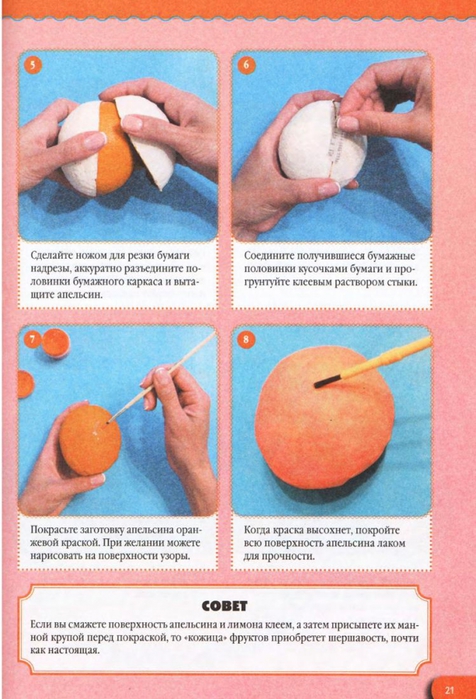 5

Сделайте ножом для резки бумаги надрезы, аккуратно разъедините половинки бумажного каркаса и вытащите апельсин.

6

Соедините получившиеся бумажные половинки кусочками бумаги и прогрунтуйте клеевым раствором стыки.

7

Покрасьте заготовку апельсина оранжевой краской. При желании можете нарисовать на поверхности узоры.

8

Когда краска высохнет, покройте всю поверхность апельсина лаком для прочности.

СОВЕТ

Если вы смажете поверхность апельсина и лимона клеем, а затем присыпете их манной крупой перед покраской, то «кожица» фруктов приобретет шершавость, почти как настоящая.

21