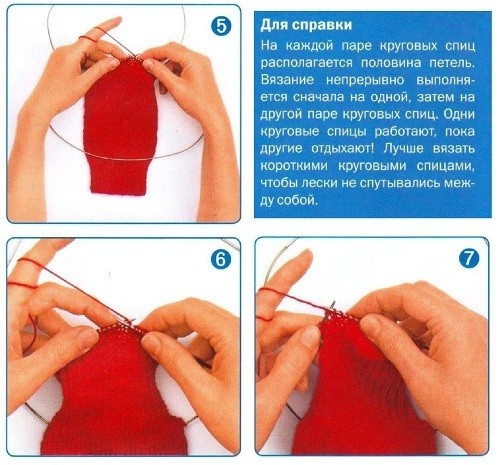 5

Для справки
На каждой паре круговых спиц располагается половина петель. Вязание непрерывно выполняется сначала на одной, затем на другой паре круговых спиц. Одни круговые спицы работают, пока другие отдыхают! Лучше вязать короткими круговыми спицами, чтобы лески не спутывались между собой.

6

7