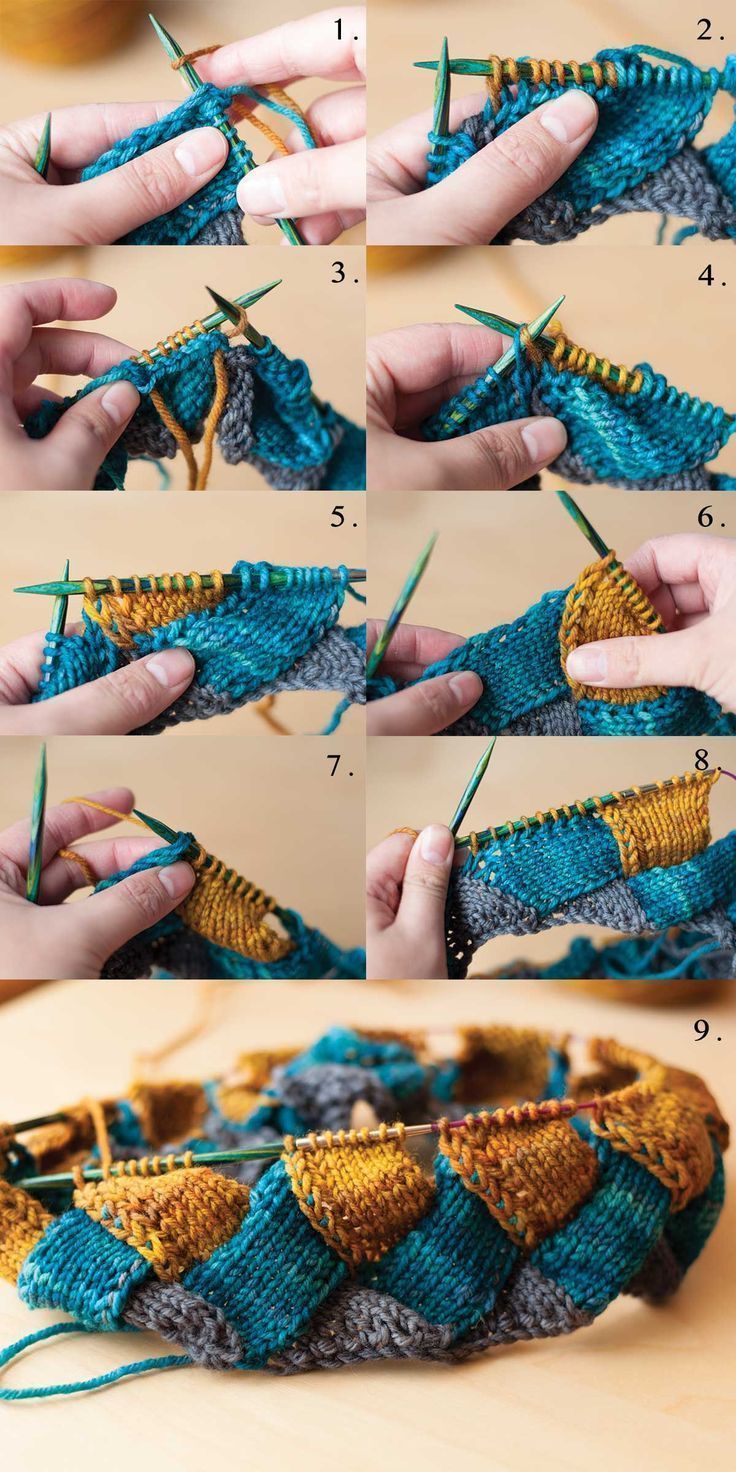 1.
2.
3.
4.
5.
6.
7.
8.
9.